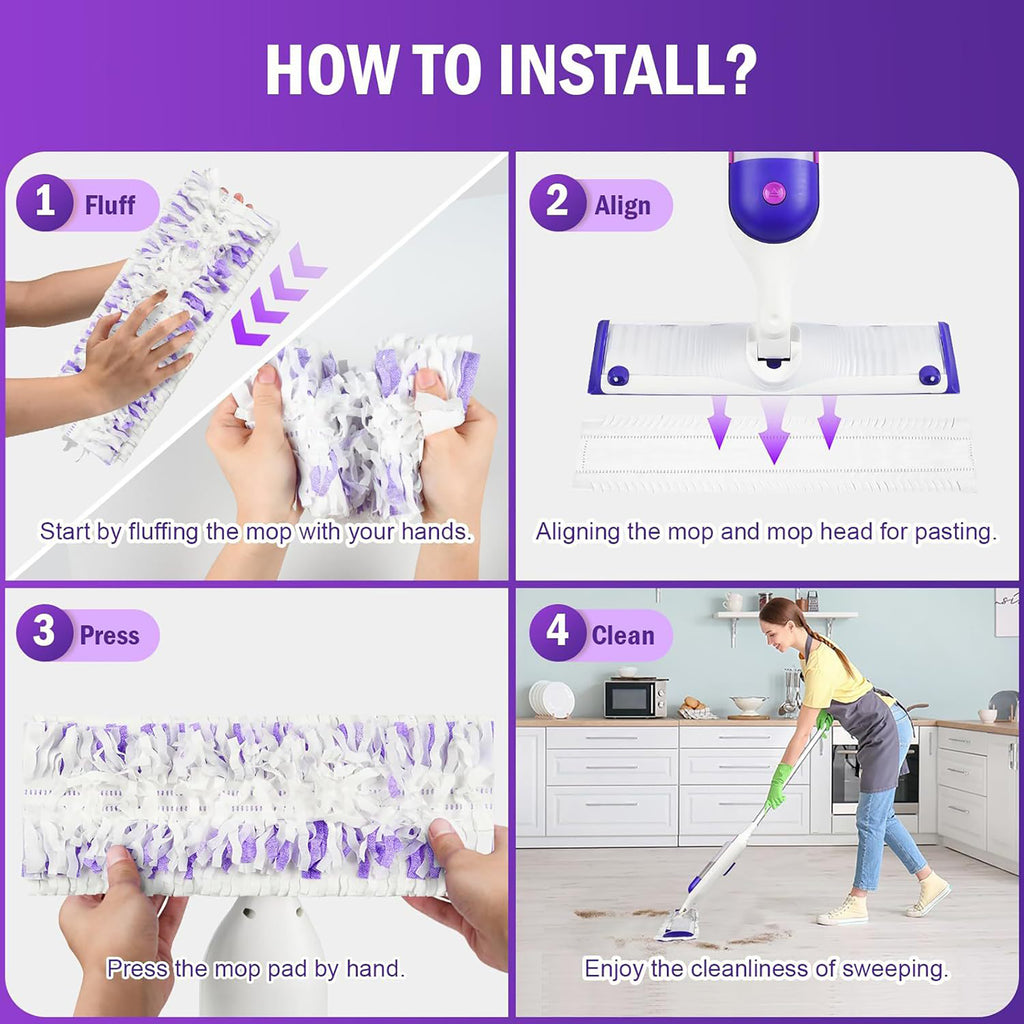 HOW TO INSTALL?

1 Fluff

Start by fluffing the mop with your hands.

2 Align

Aligning the mop and mop head for pasting.

3 Press

Press the mop pad by hand.

4 Clean

Enjoy the cleanliness of sweeping.