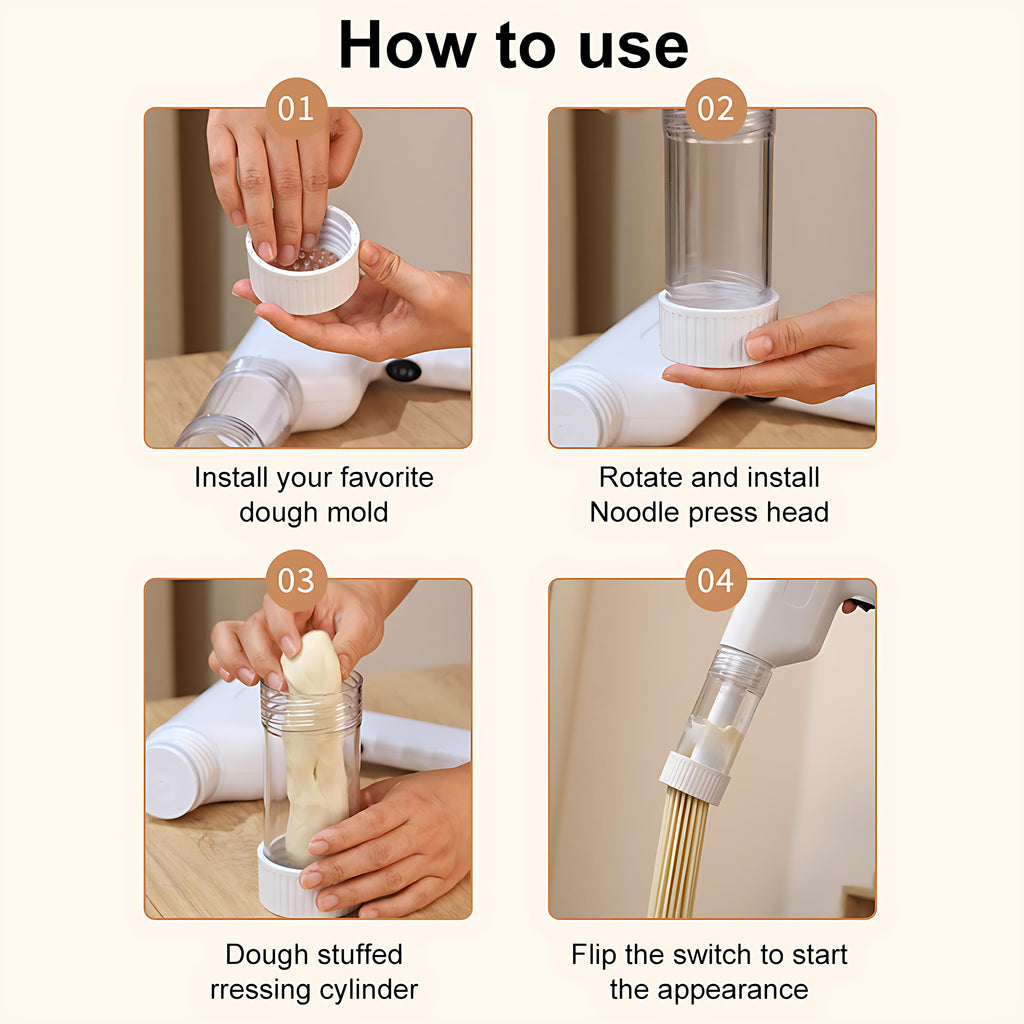 How to use

01

Install your favorite dough mold

02

Rotate and install Noodle press head

03

Dough stuffed rressing cylinder

04

Flip the switch to start the appearance