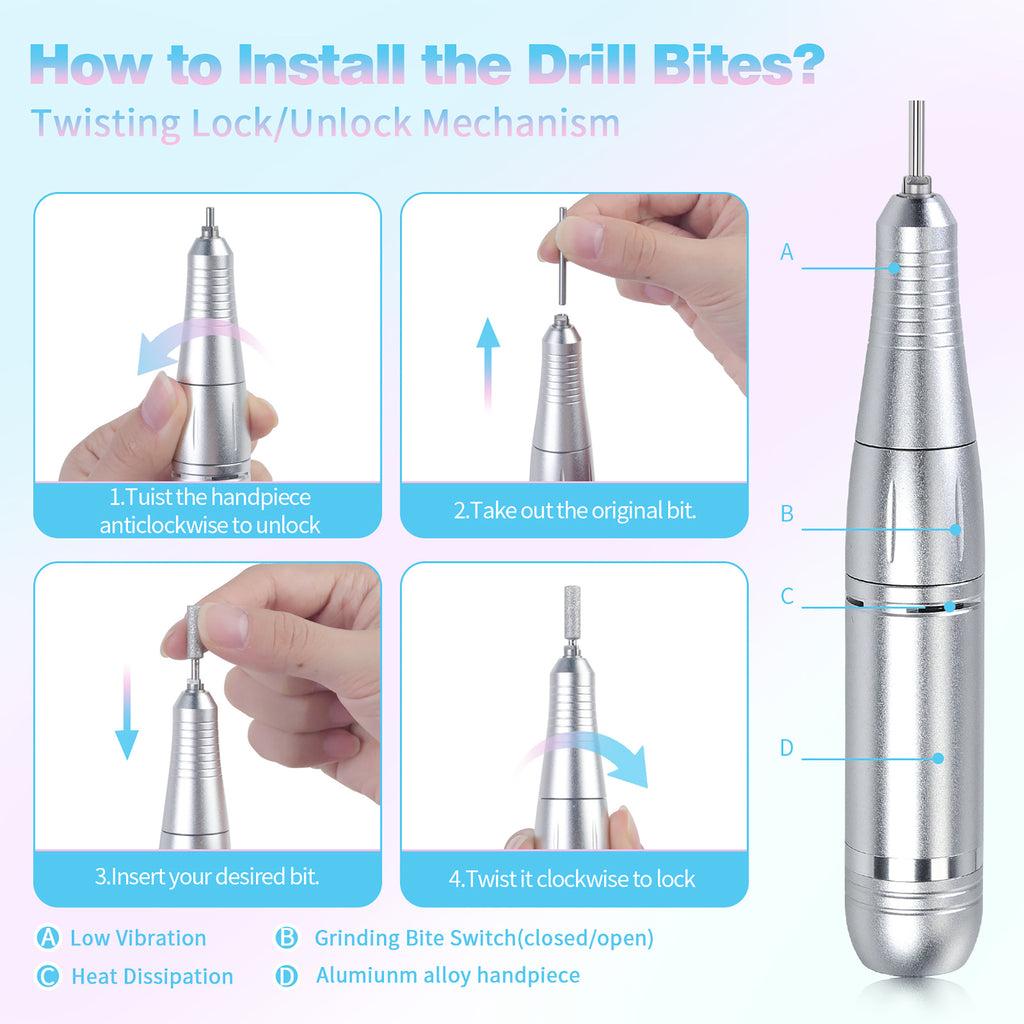 How to Install the Drill Bites?

Twisting Lock/Unlock Mechanism

1.Tuist the handpiece anticlockwise to unlock

2.Take out the original bit.

3.Insert your desired bit.

4.Twist it clockwise to lock

A

B

C

D

A Low Vibration
B Grinding Bite Switch(closed/open)
C Heat Dissipation
D Alumiunm alloy handpiece