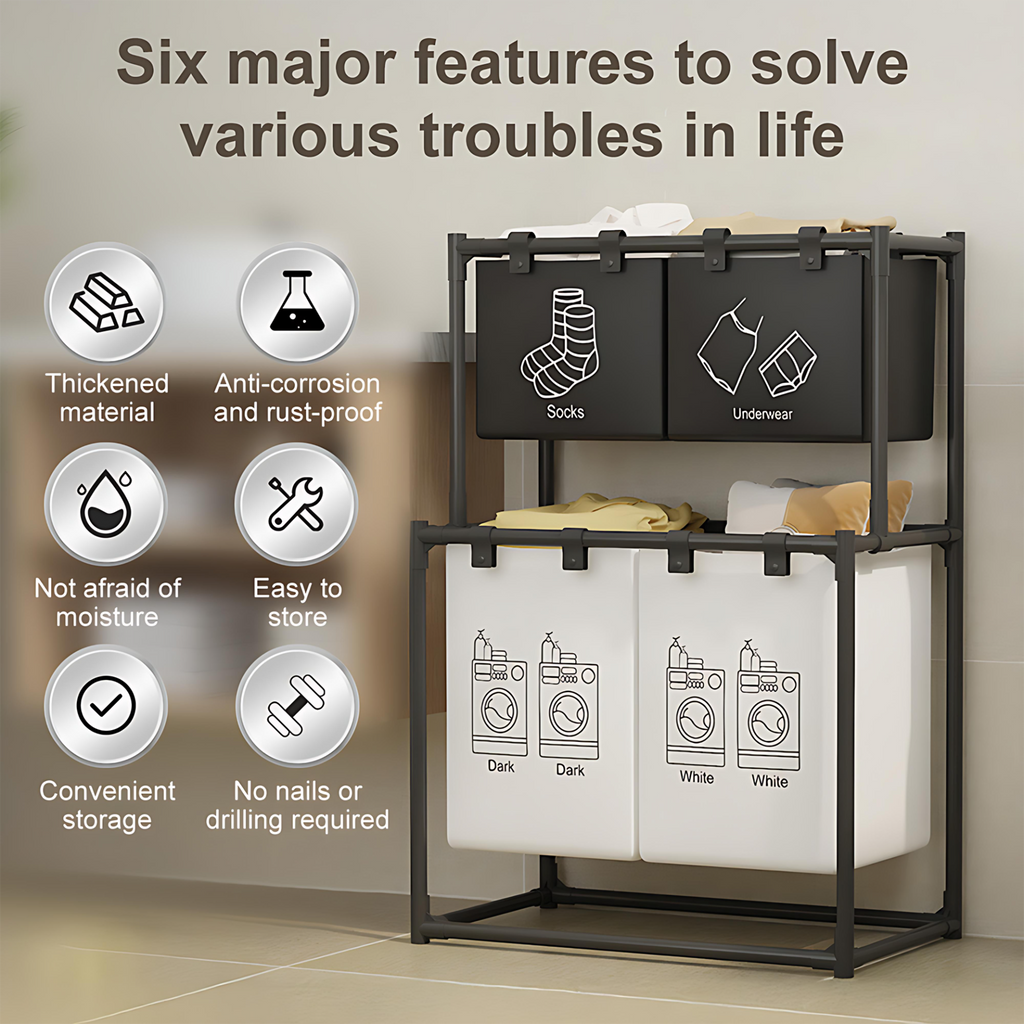 Six major features to solve various troubles in life

Thickened material

Anti-corrosion and rust-proof

Not afraid of moisture

Easy to store

Convenient storage

No nails or drilling required

Socks

Underwear

Dark

Dark

White

White