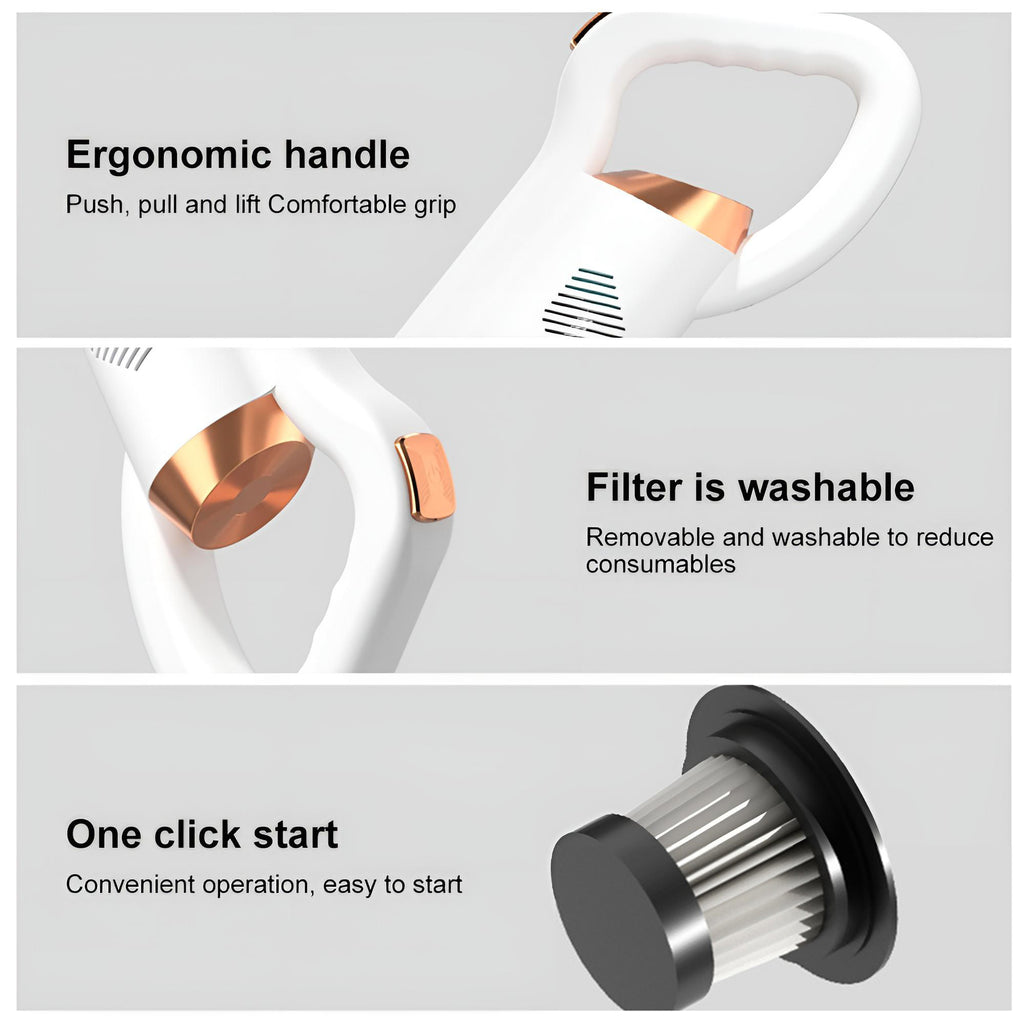 Ergonomic handle
Push, pull and lift Comfortable grip

Filter is washable
Removable and washable to reduce consumables

One click start
Convenient operation, easy to start