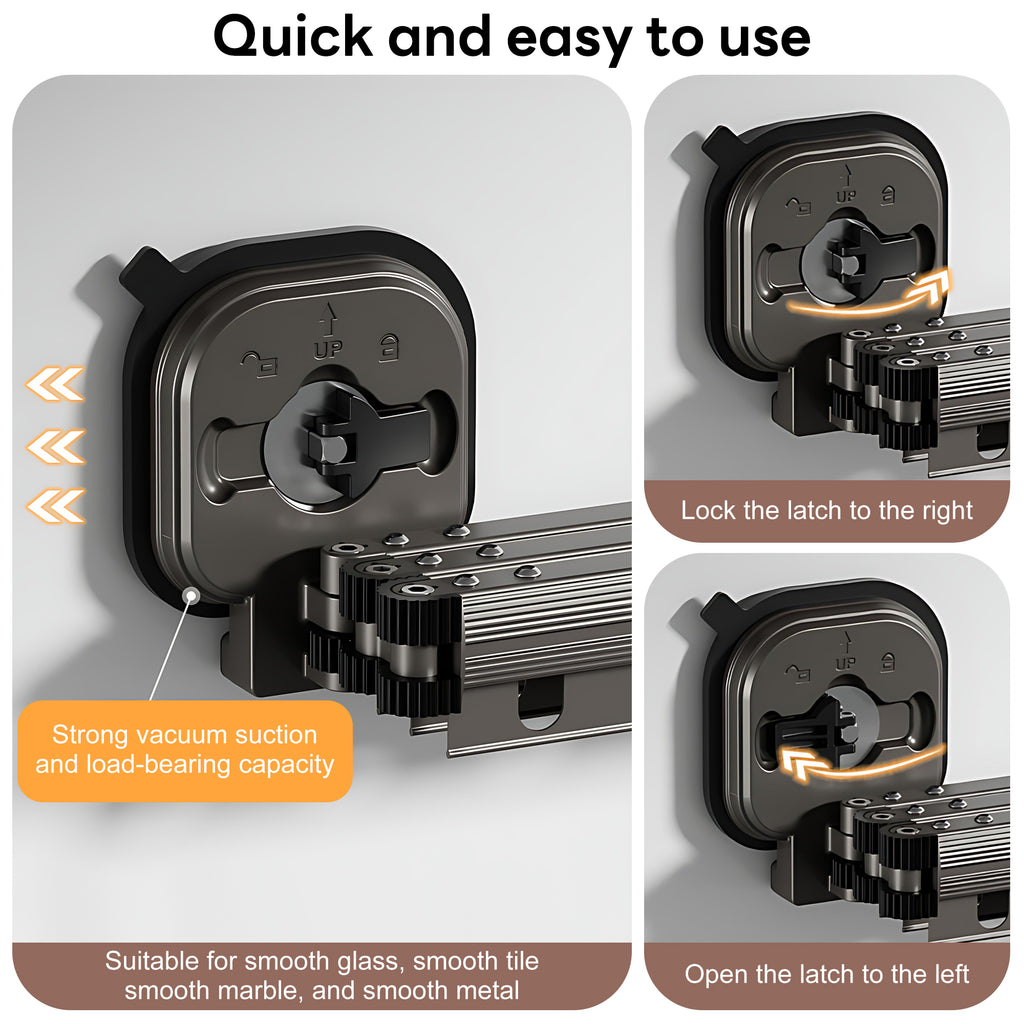 Quick and easy to use

UP

Strong vacuum suction and load-bearing capacity

Suitable for smooth glass, smooth tile smooth marble, and smooth metal

UP

Lock the latch to the right

UP

Open the latch to the left