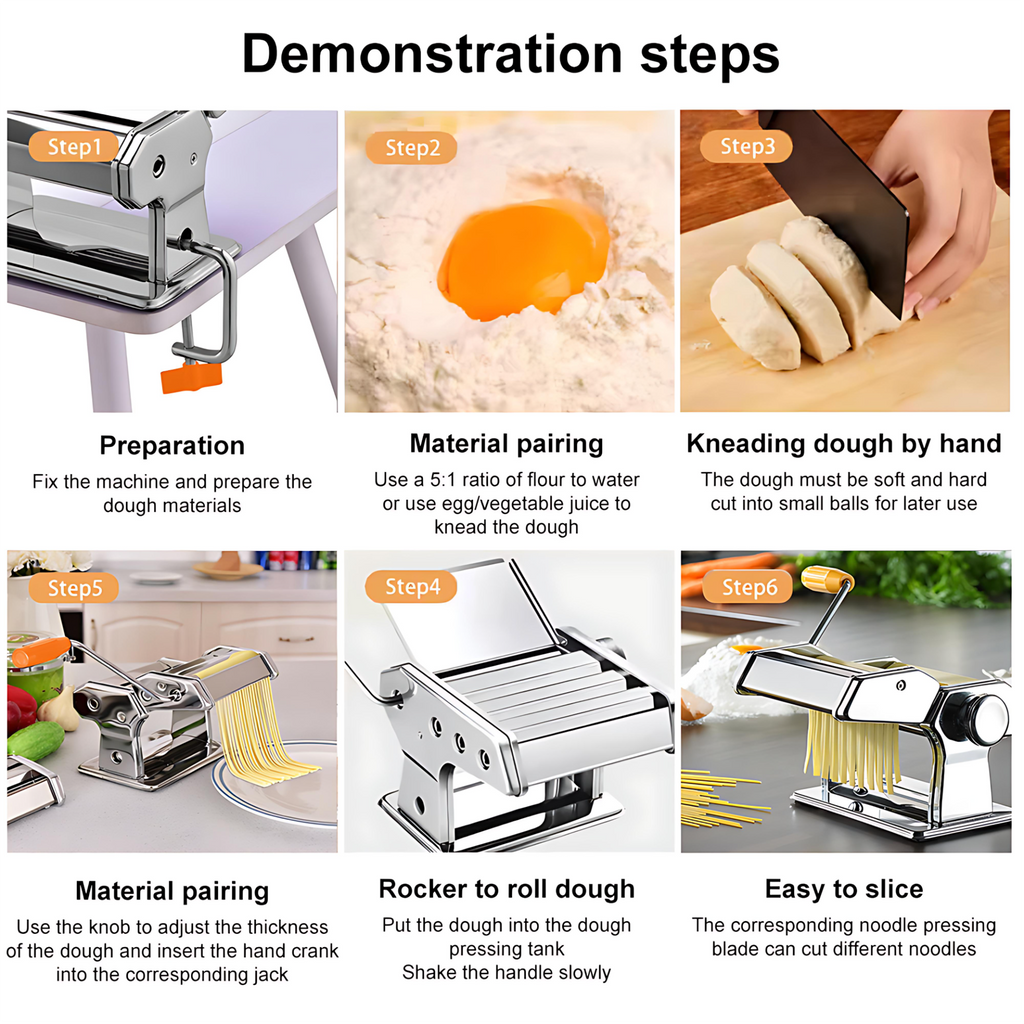 Demonstration steps

Step1

Preparation

Fix the machine and prepare the dough materials

Step2

Material pairing

Use a 5:1 ratio of flour to water or use egg/vegetable juice to knead the dough

Step3

Kneading dough by hand

The dough must be soft and hard cut into small balls for later use

Step5

Material pairing

Use the knob to adjust the thickness of the dough and insert the hand crank into the corresponding jack

Step4

Rocker to roll dough

Put the dough into the dough pressing tank
Shake the handle slowly

Step6

Easy to slice

The corresponding noodle pressing blade can cut different noodles