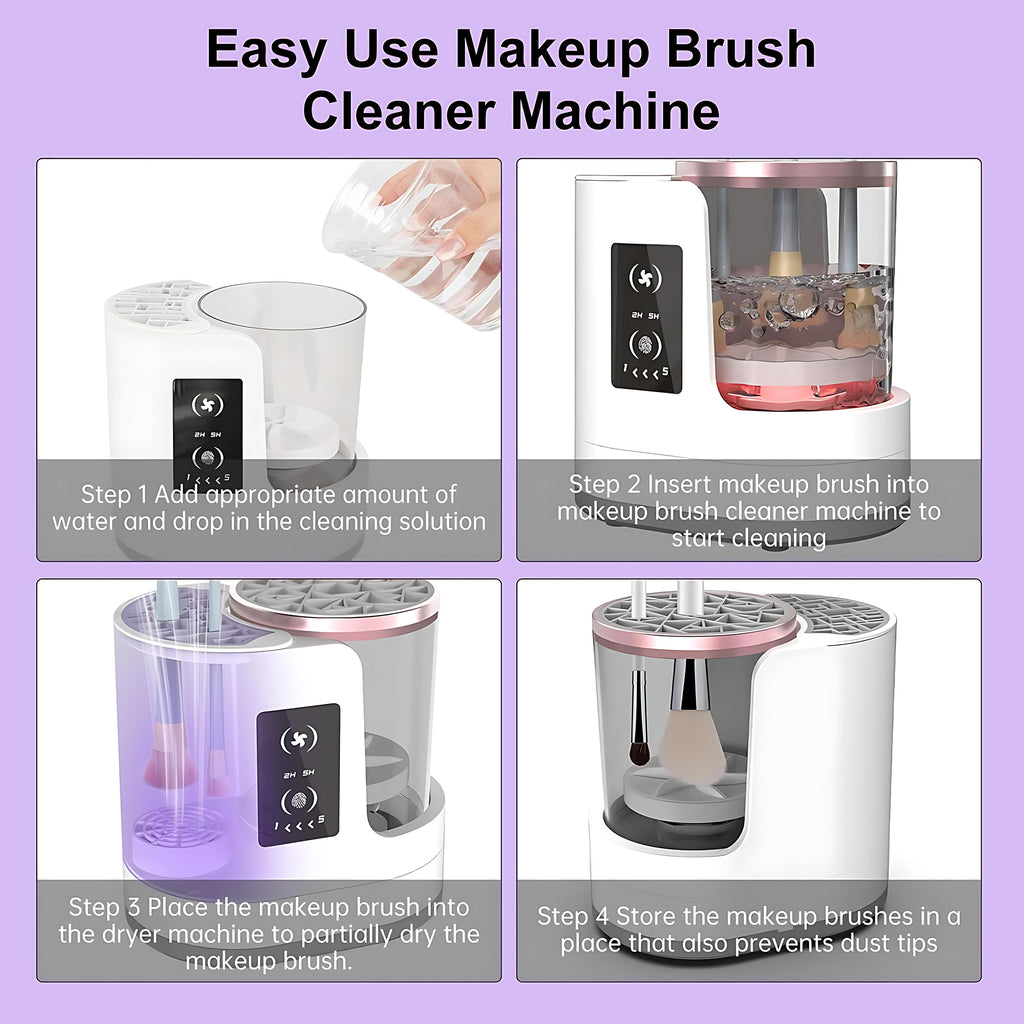 Easy Use Makeup Brush Cleaner Machine

2H 5H
1 < < < 5

Step 1 Add appropriate amount of water and drop in the cleaning solution

2H 5H
1 < < < 5

Step 2 Insert makeup brush into makeup brush cleaner machine to start cleaning

2H 5H
1 < < < 5

Step 3 Place the makeup brush into the dryer machine to partially dry the makeup brush.

Step 4 Store the makeup brushes in a place that also prevents dust tips