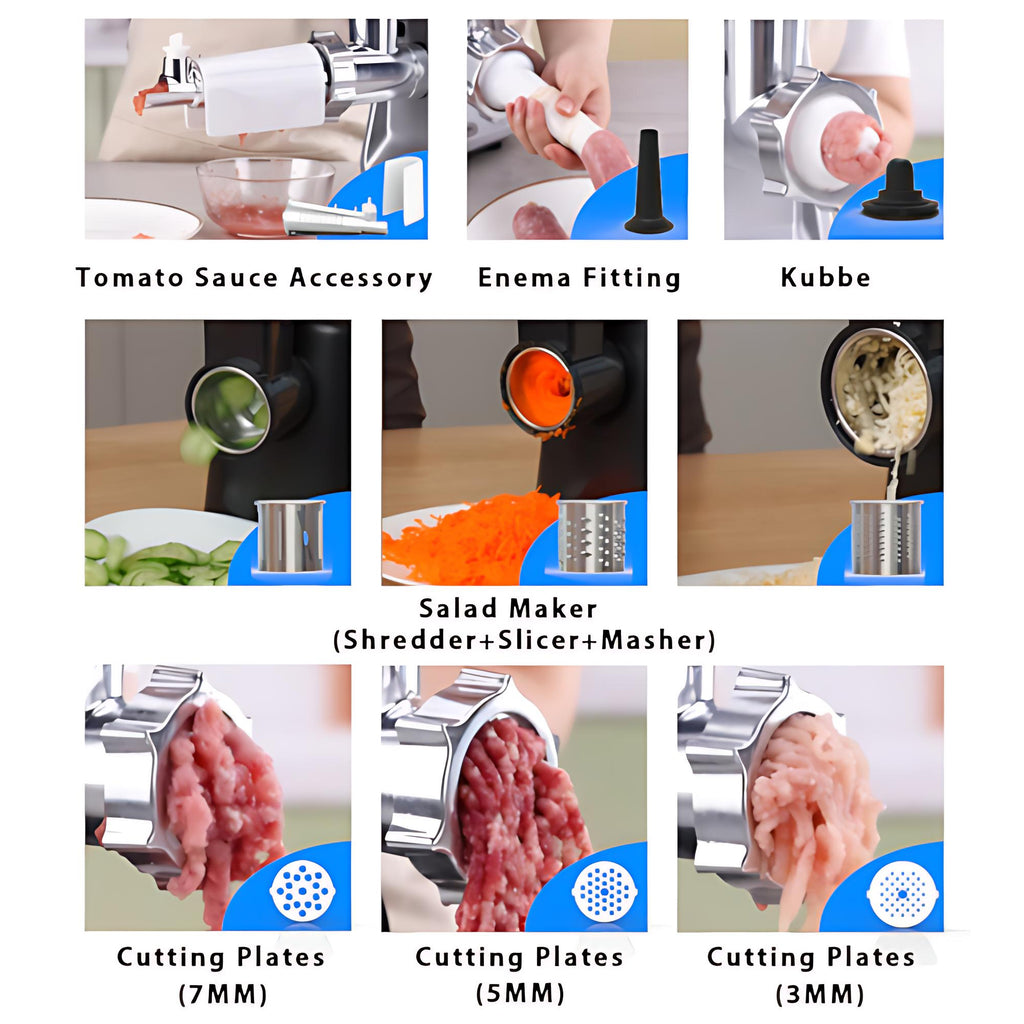 Tomato Sauce Accessory

Enema Fitting

Kubbe

Salad Maker
(Shredder+Slicer+Masher)

Cutting Plates
(7MM)

Cutting Plates
(5MM)

Cutting Plates
(3MM)