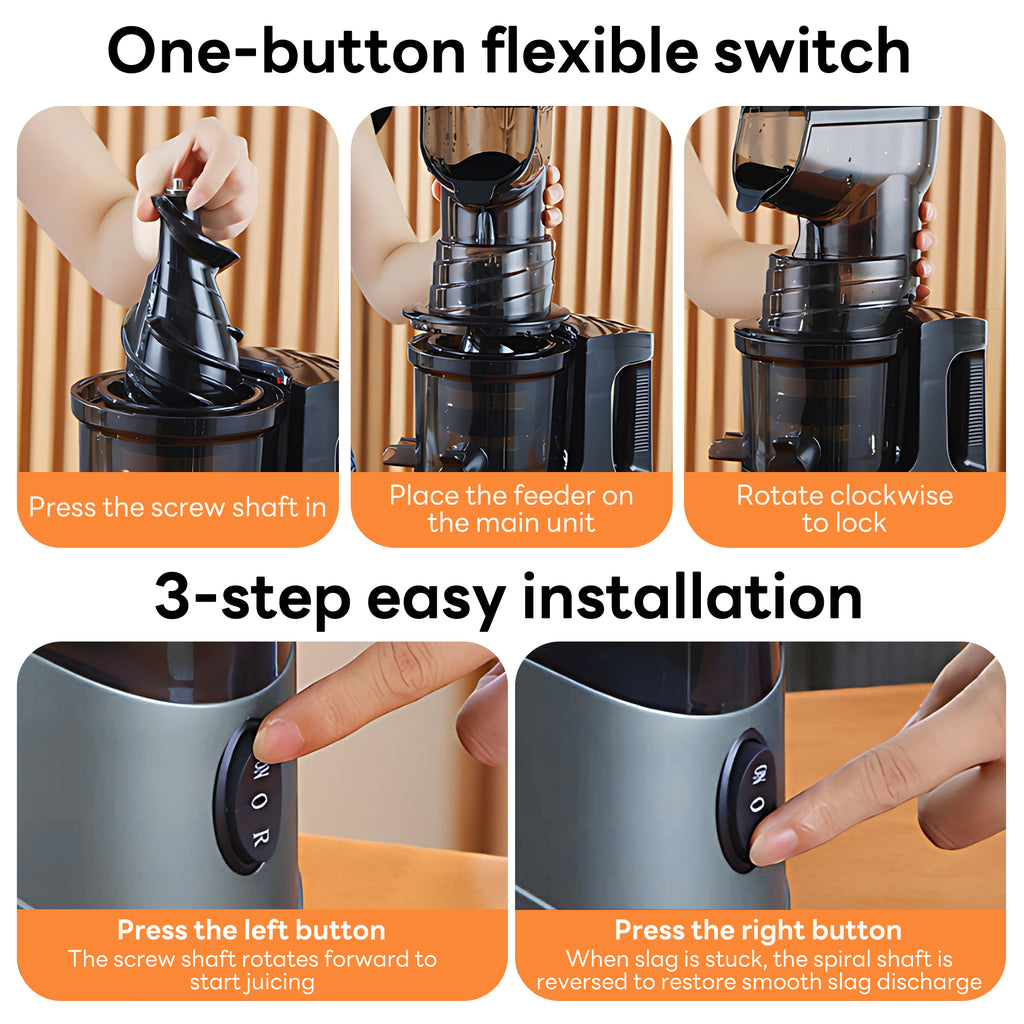 One-button flexible switch

Press the screw shaft in

Place the feeder on the main unit

Rotate clockwise to lock

3-step easy installation

ON
O
R

ON
O

Press the left button
The screw shaft rotates forward to start juicing

Press the right button
When slag is stuck, the spiral shaft is reversed to restore smooth slag discharge