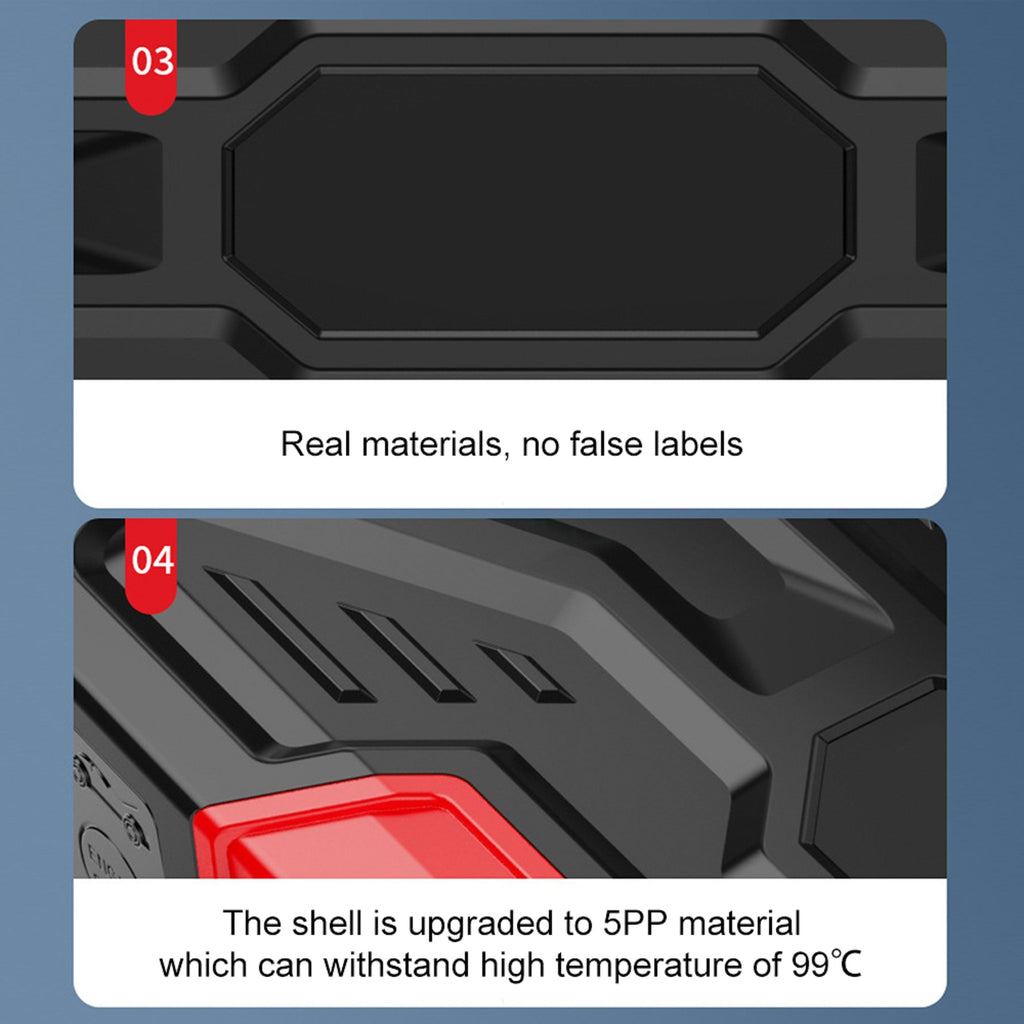 03

Real materials, no false labels

04

The shell is upgraded to 5PP material which can withstand high temperature of 99℃