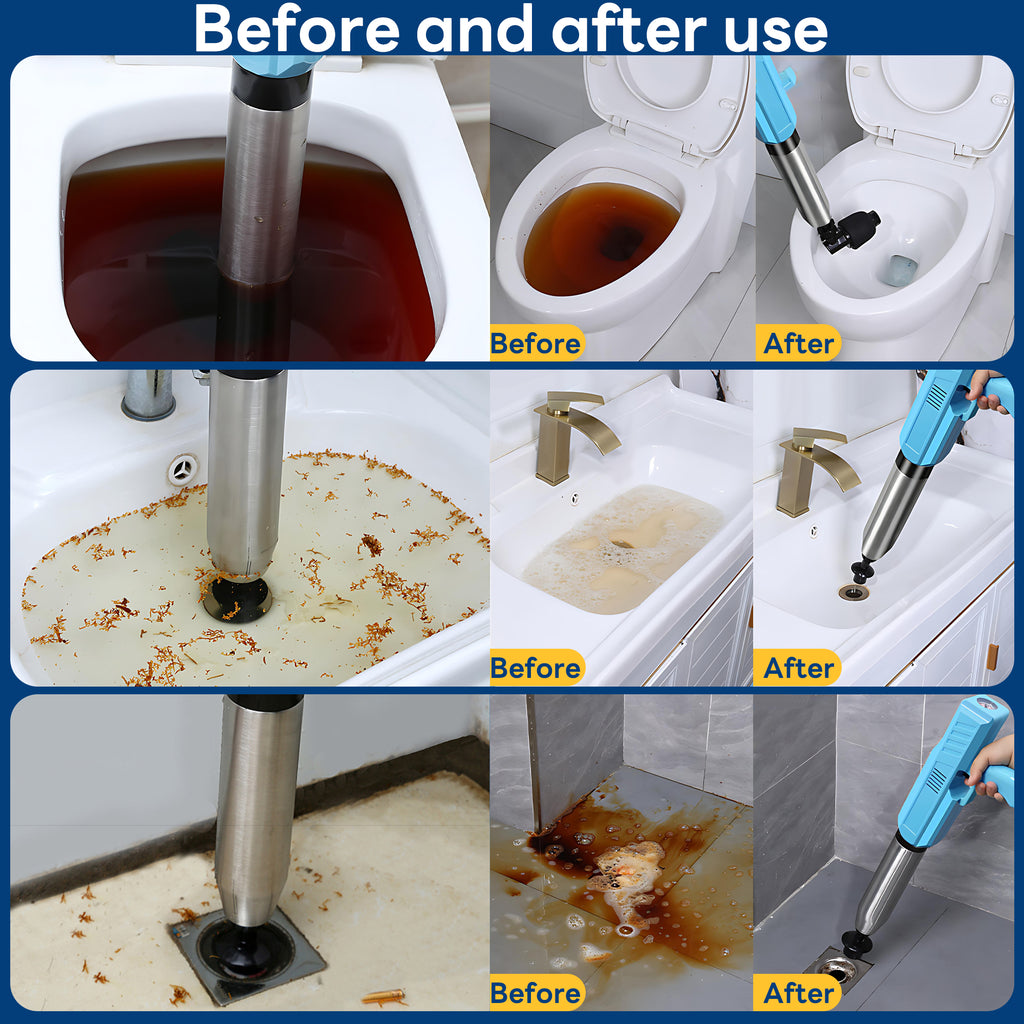 Before and after use

Before

After

Before

After

Before

After