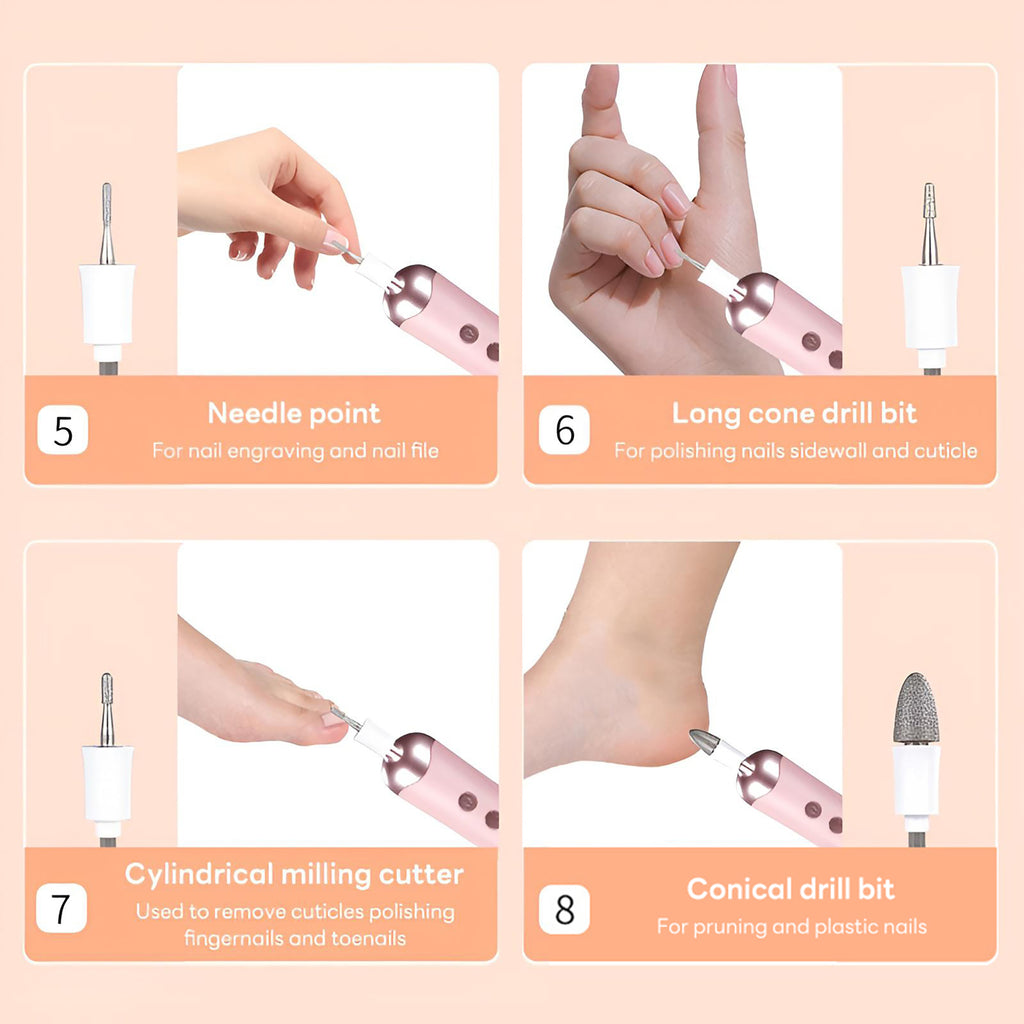 5
Needle point
For nail engraving and nail file

6
Long cone drill bit
For polishing nails sidewall and cuticle

7
Cylindrical milling cutter
Used to remove cuticles polishing fingernails and toenails

8
Conical drill bit
For pruning and plastic nails